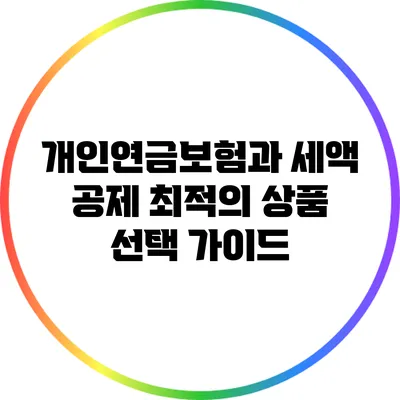 개인연금보험과 세액 공제 최적의 상품 선택 가이드