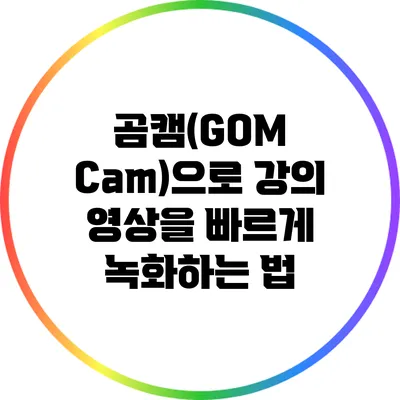 곰캠(GOM Cam)으로 강의 영상을 빠르게 녹화하는 법