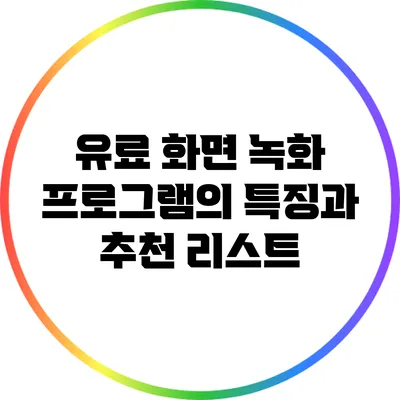 유료 화면 녹화 프로그램의 특징과 추천 리스트