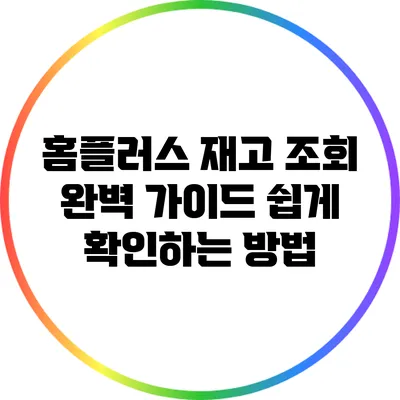 홈플러스 재고 조회 완벽 가이드 쉽게 확인하는 방법