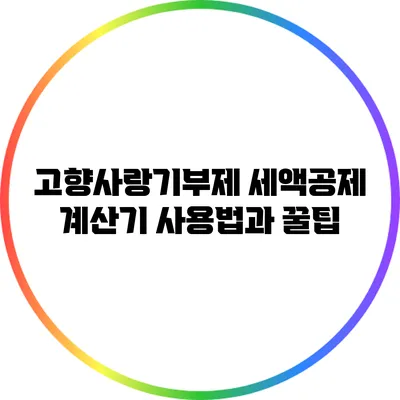 고향사랑기부제 세액공제 계산기 사용법과 꿀팁