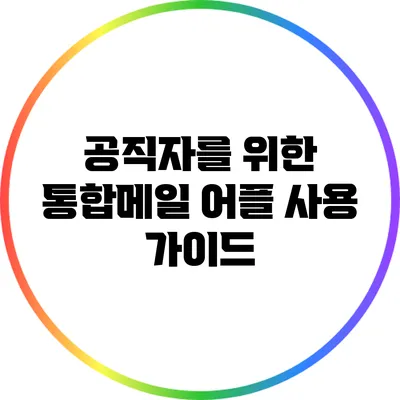 공직자를 위한 통합메일 어플 사용 가이드