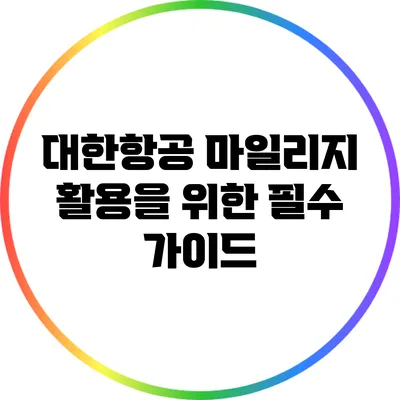 대한항공 마일리지 활용을 위한 필수 가이드