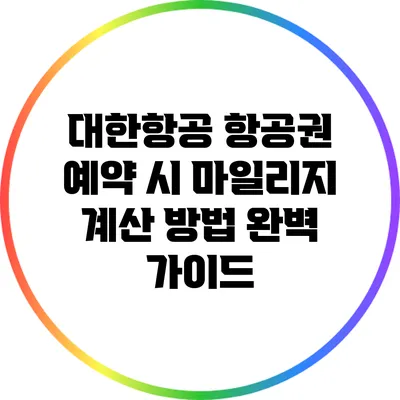 대한항공 항공권 예약 시 마일리지 계산 방법 완벽 가이드