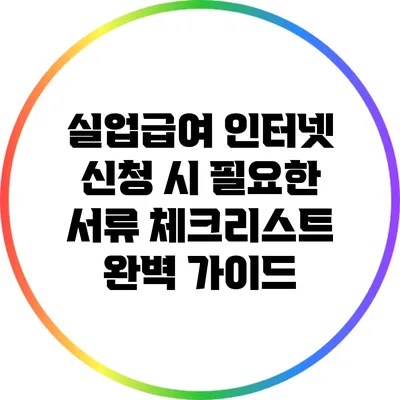 실업급여 인터넷 신청 시 필요한 서류 체크리스트 완벽 가이드