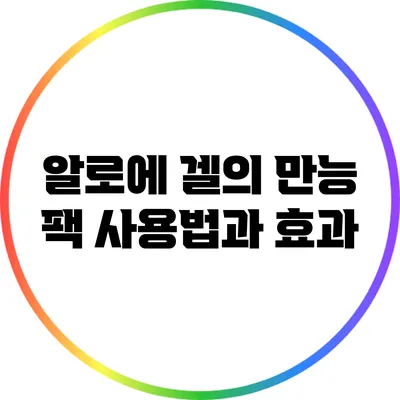 알로에 겔의 만능 팩 사용법과 효과