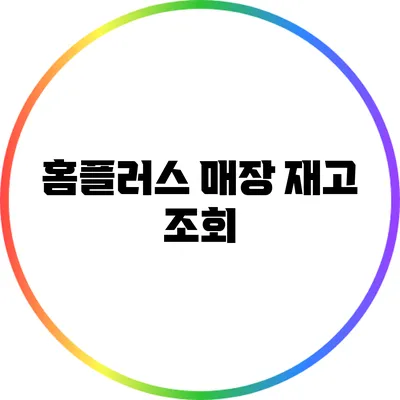 홈플러스 매장 재고 조회