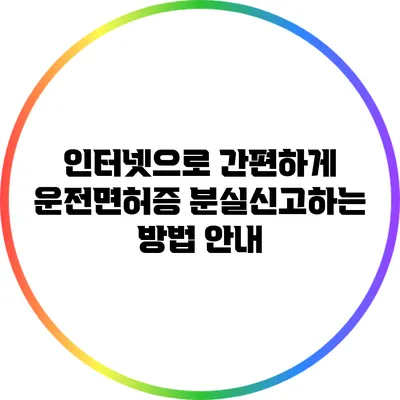 인터넷으로 간편하게 운전면허증 분실신고하는 방법 안내